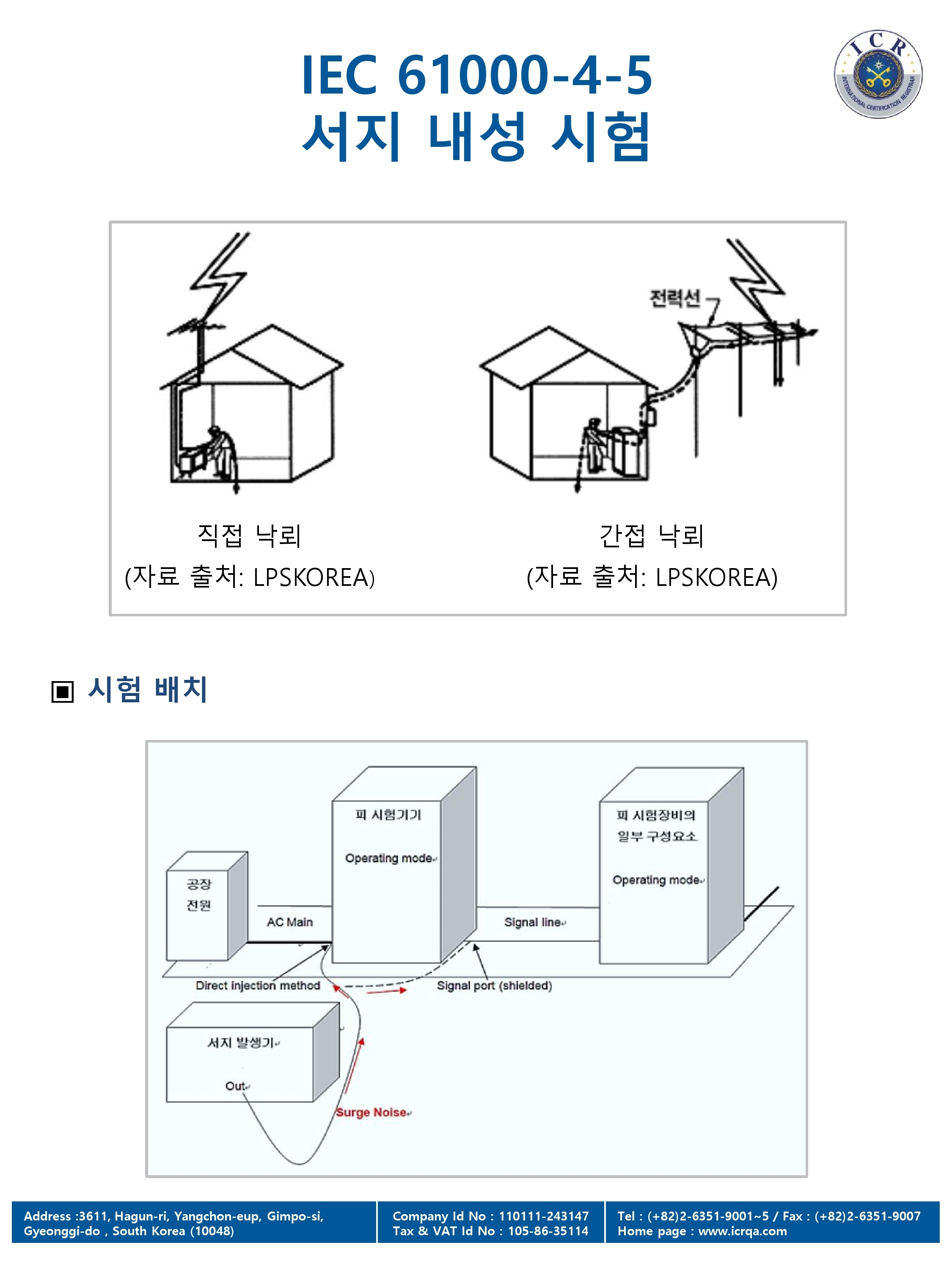 IEC 61000-4-5
서지 내성 시험

ICR
INTERNATIONAL CERTIFICATION REGISTRAR

전력선

직접 낙뢰
(자료 출처: LPSKOREA)

간접 낙뢰
(자료 출처: LPSKOREA)

▣ 시험 배치

피 시험기기
Operating mode

피 시험장비의 일부 구성요소
Operating mode

공장 전원

AC Main

Signal line

Direct injection method

Signal port (shielded)

서지 발생기
Out

Surge Noise

Address :3611, Hagun-ri, Yangchon-eup, Gimpo-si, Gyeonggi-do , South Korea (10048)

Company Id No : 110111-243147
Tax & VAT Id No : 105-86-35114

Tel : (+82)2-6351-9001~5 / Fax : (+82)2-6351-9007
Home page : www.icrqa.com